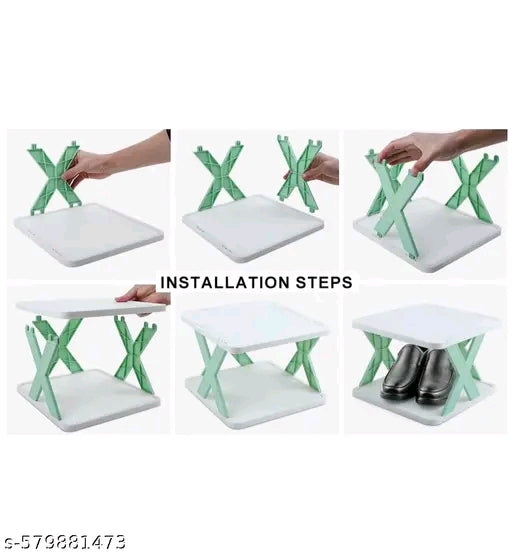 INSTALLATION STEPS

s-579881473